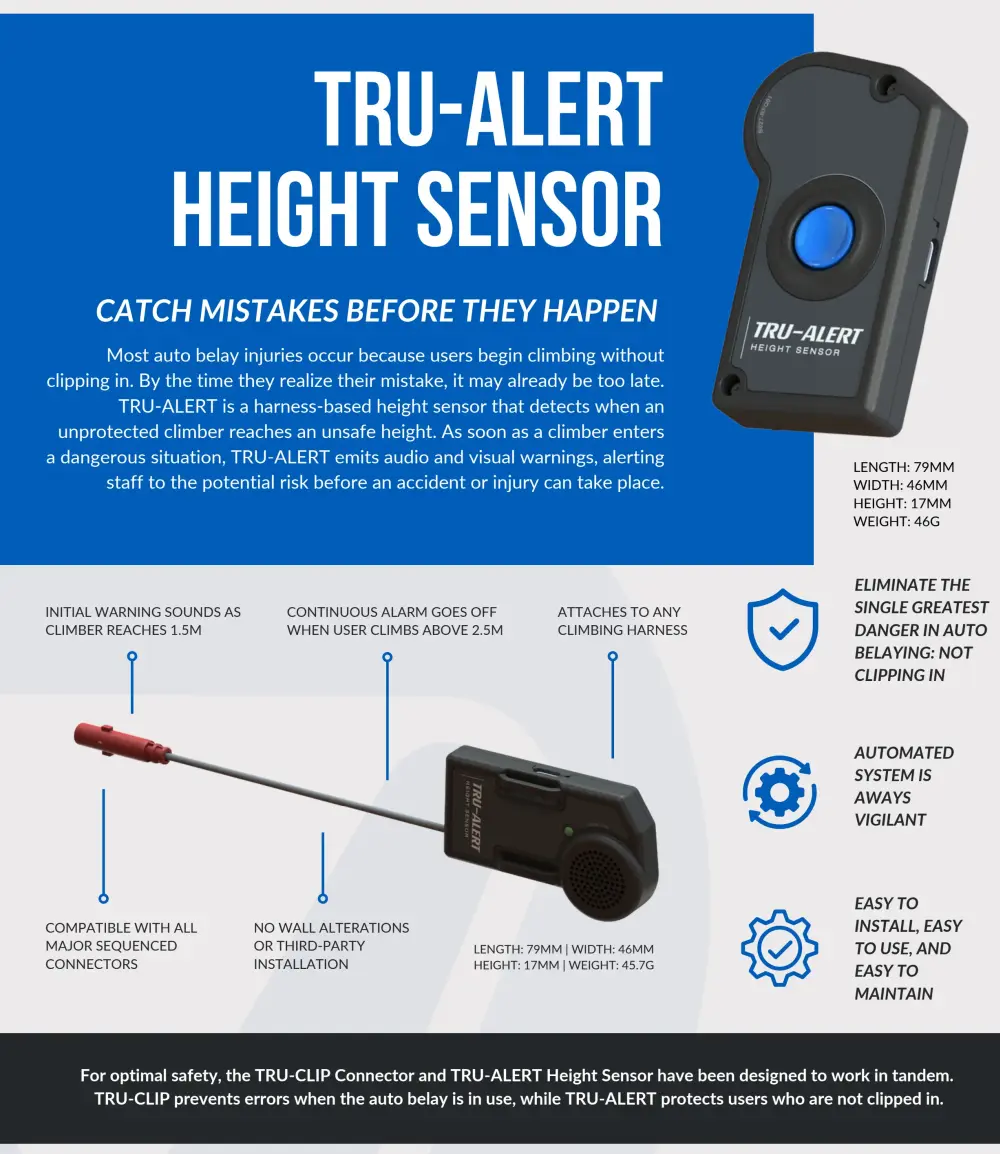 TRU-ALERT
HEIGHT SENSOR

CATCH MISTAKES BEFORE THEY HAPPEN

Most auto belay injuries occur because users begin climbing without clipping in. By the time they realize their mistake, it may already be too late. TRU-ALERT is a harness-based height sensor that detects when an unprotected climber reaches an unsafe height. As soon as a climber enters a dangerous situation, TRU-ALERT emits audio and visual warnings, alerting staff to the potential risk before an accident or injury can take place.

TRU-ALERT
HEIGHT SENSOR

LENGTH: 79MM
WIDTH: 46MM
HEIGHT: 17MM
WEIGHT: 46G

INITIAL WARNING SOUNDS AS CLIMBER REACHES 1.5M

CONTINUOUS ALARM GOES OFF WHEN USER CLIMBS ABOVE 2.5M

ATTACHES TO ANY CLIMBING HARNESS

TRU-ALERT
HEIGHT SENSOR

COMPATIBLE WITH ALL MAJOR SEQUENCED CONNECTORS

NO WALL ALTERATIONS OR THIRD-PARTY INSTALLATION

LENGTH: 79MM | WIDTH: 46MM
HEIGHT: 17MM | WEIGHT: 45.7G

ELIMINATE THE SINGLE GREATEST DANGER IN AUTO BELAYING: NOT CLIPPING IN

AUTOMATED SYSTEM IS AWAYS VIGILANT

EASY TO INSTALL, EASY TO USE, AND EASY TO MAINTAIN

For optimal safety, the TRU-CLIP Connector and TRU-ALERT Height Sensor have been designed to work in tandem. TRU-CLIP prevents errors when the auto belay is in use, while TRU-ALERT protects users who are not clipped in.